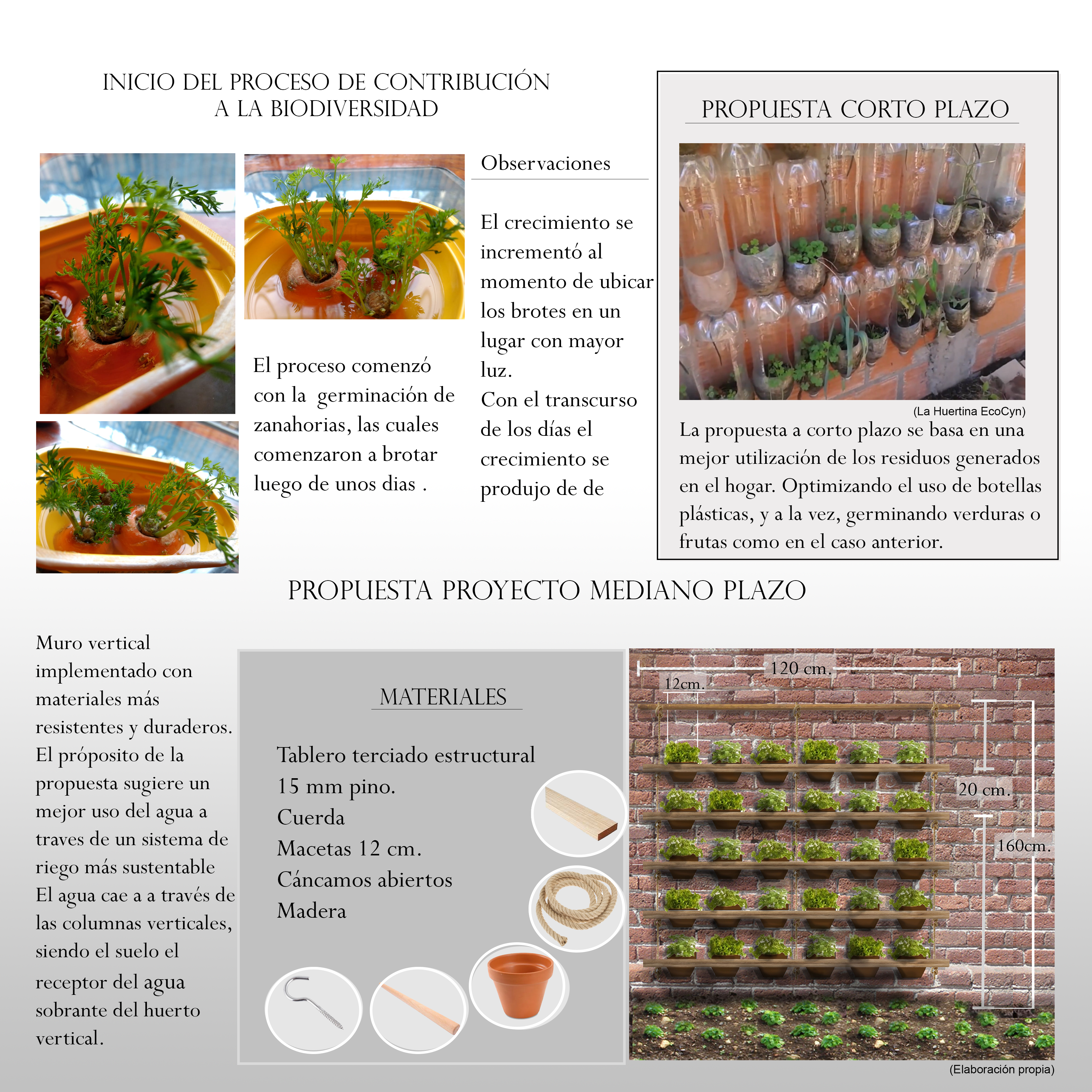 INICIO DEL PROCESO DE CONTRIBUCIÓN A LA BIODIVERSIDAD

El proceso comenzó con la germinación de zanahorias, las cuales comenzaron a brotar luego de unos dias .

Observaciones

El crecimiento se incrementó al momento de ubicar los brotes en un lugar con mayor luz.
Con el transcurso de los días el crecimiento se produjo de de

PROPUESTA CORTO PLAZO

(La Huertina EcoCyn)

La propuesta a corto plazo se basa en una mejor utilización de los residuos generados en el hogar. Optimizando el uso de botellas plásticas, y a la vez, germinando verduras o frutas como en el caso anterior.

PROPUESTA PROYECTO MEDIANO PLAZO

Muro vertical implementado con materiales más resistentes y duraderos.
El próposito de la propuesta sugiere un mejor uso del agua a traves de un sistema de riego más sustentable
El agua cae a a través de las columnas verticales, siendo el suelo el receptor del agua sobrante del huerto vertical.

MATERIALES

Tablero terciado estructural 15 mm pino.
Cuerda
Macetas 12 cm.
Cáncamos abiertos
Madera

120 cm.
12cm.
20 cm.
160cm.

(Elaboración propia)