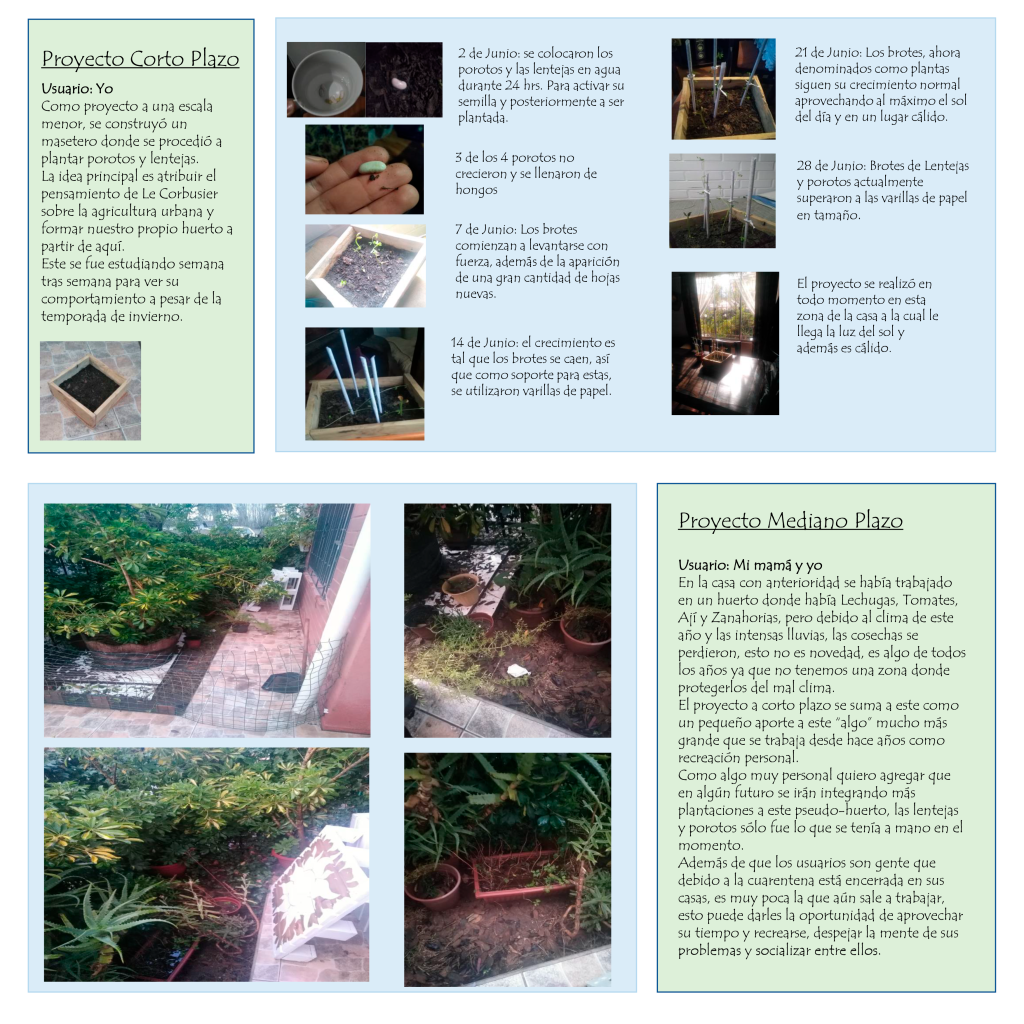 Proyecto Corto Plazo

Usuario: Yo
Como proyecto a una escala menor, se construyó un masetero donde se procedió a plantar porotos y lentejas.
La idea principal es atribuir el pensamiento de Le Corbusier sobre la agricultura urbana y formar nuestro propio huerto a partir de aquí.
Este se fue estudiando semana tras semana para ver su comportamiento a pesar de la temporada de invierno.

2 de Junio: se colocaron los porotos y las lentejas en agua durante 24 hrs. Para activar su semilla y posteriormente a ser plantada.

3 de los 4 porotos no crecieron y se llenaron de hongos

7 de Junio: Los brotes comienzan a levantarse con fuerza, además de la aparición de una gran cantidad de hojas nuevas.

14 de Junio: el crecimiento es tal que los brotes se caen, así que como soporte para estas, se utilizaron varillas de papel.

21 de Junio: Los brotes, ahora denominados como plantas siguen su crecimiento normal aprovechando al máximo el sol del día y en un lugar cálido.

28 de Junio: Brotes de Lentejas y porotos actualmente superaron a las varillas de papel en tamaño.

El proyecto se realizó en todo momento en esta zona de la casa a la cual le llega la luz del sol y además es cálido.

Proyecto Mediano Plazo

Usuario: Mi mamá y yo
En la casa con anterioridad se había trabajado en un huerto donde había Lechugas, Tomates, Ají y Zanahorias, pero debido al clima de este año y las intensas lluvias, las cosechas se perdieron, esto no es novedad, es algo de todos los años ya que no tenemos una zona donde protegerlos del mal clima.
El proyecto a corto plazo se suma a este como un pequeño aporte a este "algo" mucho más grande que se trabaja desde hace años como recreación personal.
Como algo muy personal quiero agregar que en algún futuro se irán integrando más plantaciones a este pseudo-huerto, las lentejas y porotos sólo fue lo que se tenía a mano en el momento.
Además de que los usuarios son gente que debido a la cuarentena está encerrada en sus casas, es muy poca la que aún sale a trabajar, esto puede darles la oportunidad de aprovechar su tiempo y recrearse, despejar la mente de sus problemas y socializar entre ellos.