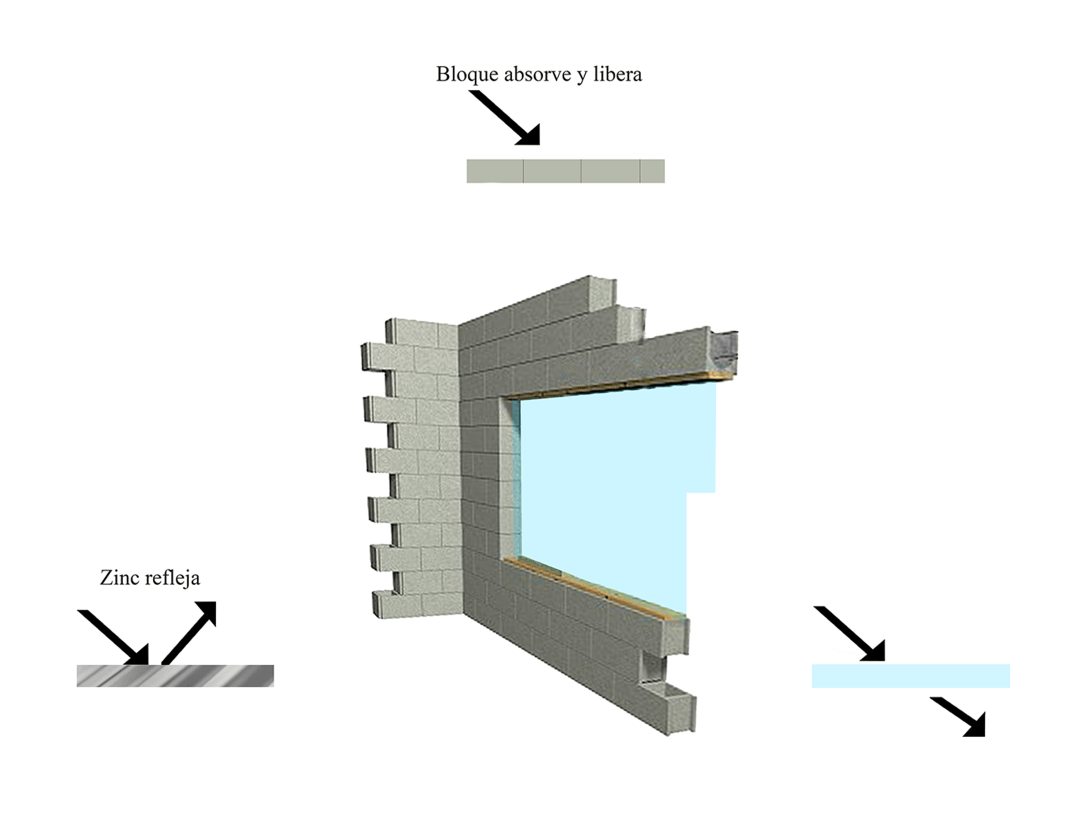 Bloque absorve y libera

Zinc refleja